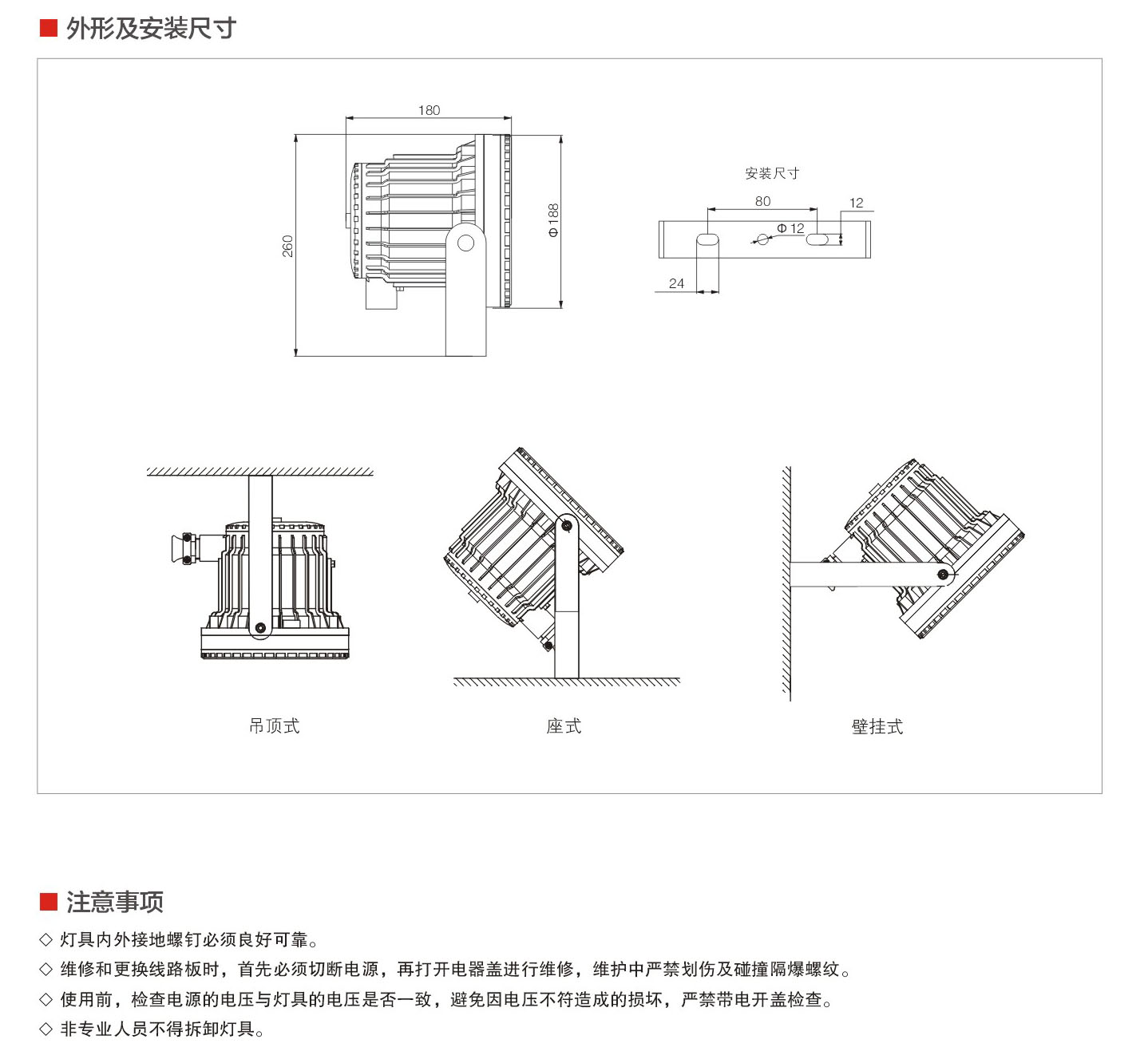 ■ 外形及安装尺寸

180

260

Φ188

安装尺寸

80

12

Φ12

24

吊顶式

座式

壁挂式

■ 注意事项

◇ 灯具内外接地螺钉必须良好可靠。

◇ 维修和更换线路板时，首先必须切断电源，再打开电器盖进行维修，维护中严禁划伤及碰撞隔爆螺纹。

◇ 使用前，检查电源的电压与灯具的电压是否一致，避免因电压不符造成的损坏，严禁带电开盖检查。

◇ 非专业人员不得拆卸灯具。